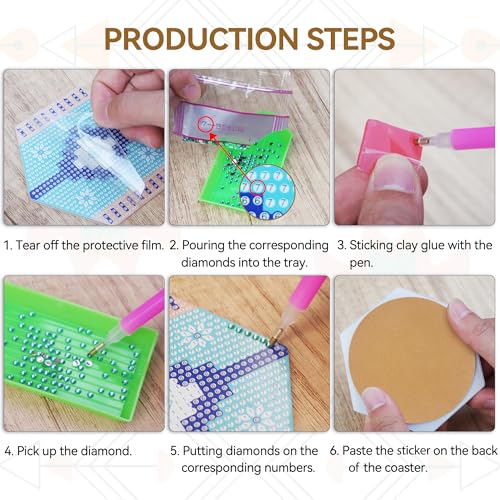 PRODUCTION STEPS

1. Tear off the protective film.

2. Pouring the corresponding diamonds into the tray.

3. Sticking clay glue with the pen.

4. Pick up the diamond.

5. Putting diamonds on the corresponding numbers.

6. Paste the sticker on the back of the coaster.