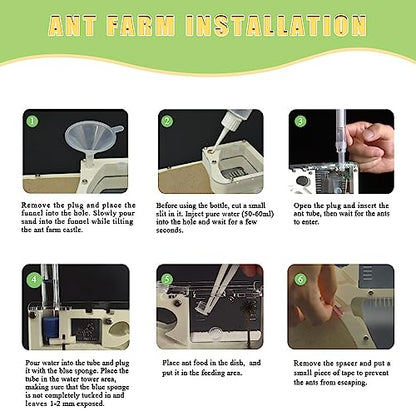 ANT FARM INSTALLATION

1

Remove the plug and place the funnel into the hole. Slowly pour sand into the funnel while tilting the ant farm castle.

2

Before using the bottle, cut a small slit in it. Inject pure water (50-60ml) into the hole and wait for a few seconds.

3

Open the plug and insert the ant tube, then wait for the ants to enter.

4

Pour water into the tube and plug it with the blue sponge. Place the tube in the water tower area, making sure that the blue sponge is not completely tucked in and leaves 1-2 mm exposed.

5

Place ant food in the dish, and put it in the feeding area.

6

Remove the spacer and put a small piece of tape to prevent the ants from escaping.