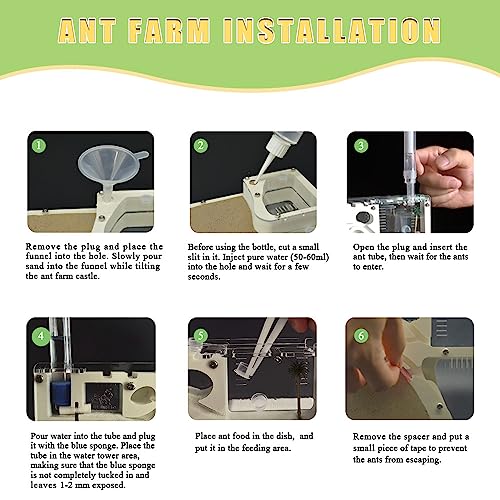 ANT FARM INSTALLATION

1

Remove the plug and place the funnel into the hole. Slowly pour sand into the funnel while tilting the ant farm castle.

2

Before using the bottle, cut a small slit in it. Inject pure water (50-60ml) into the hole and wait for a few seconds.

3

Open the plug and insert the ant tube, then wait for the ants to enter.

4

Pour water into the tube and plug it with the blue sponge. Place the tube in the water tower area, making sure that the blue sponge is not completely tucked in and leaves 1-2 mm exposed.

5

Place ant food in the dish, and put it in the feeding area.

6

Remove the spacer and put a small piece of tape to prevent the ants from escaping.