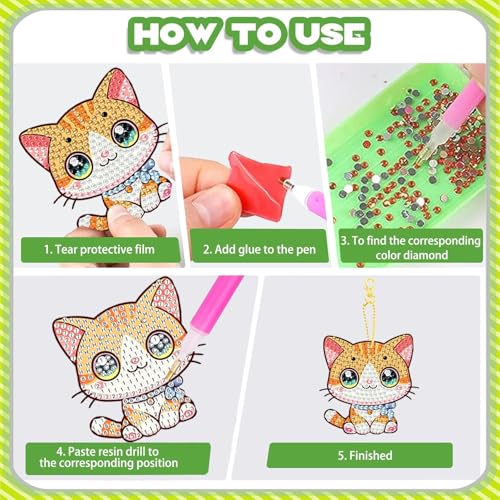 HOW TO USE

1. Tear protective film

2. Add glue to the pen

3. To find the corresponding color diamond

4. Paste resin drill to the corresponding position

5. Finished