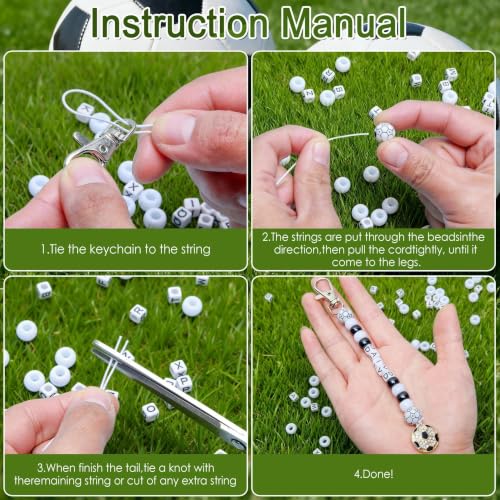 Instruction Manual

1.Tie the keychain to the string

2.The strings are put through the beadsinthe direction,then pull the cordtightly, until it come to the legs.

3.When finish the tail,tie a knot with theremaining string or cut of any extra string

4.Done!