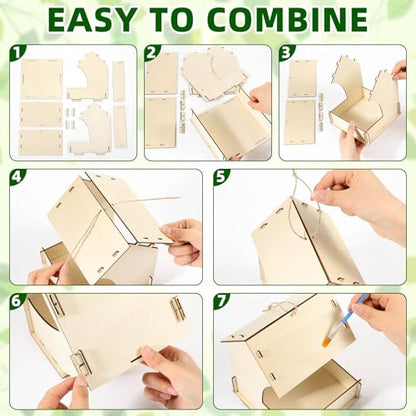 EASY TO COMBINE

1

2

3

4

5

6

7