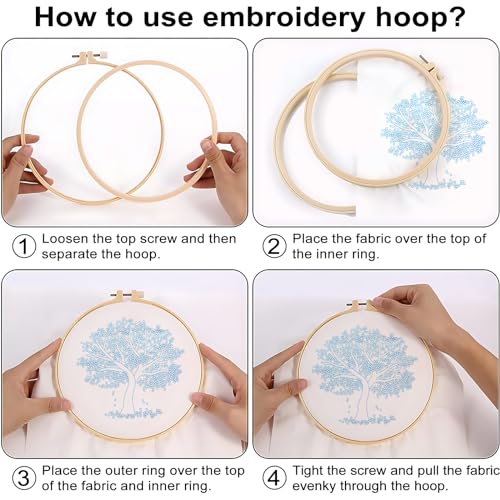 How to use embroidery hoop?

1 Loosen the top screw and then separate the hoop.

2 Place the fabric over the top of the inner ring.

3 Place the outer ring over the top of the fabric and inner ring.

4 Tight the screw and pull the fabric evenky through the hoop.