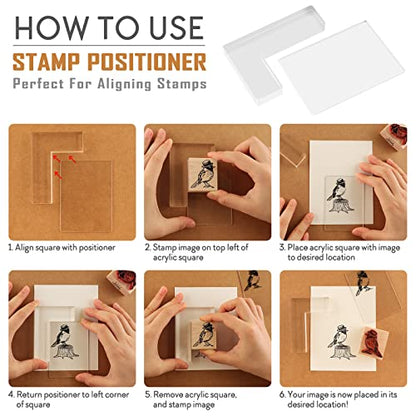 HOW TO USE
STAMP POSITIONER
Perfect For Aligning Stamps

1. Align square with positioner

2. Stamp image on top left of acrylic square

3. Place acrylic square with image to desired location

4. Return positioner to left corner of square

5. Remove acrylic square, and stamp image

6. Your image is now placed in its desired location!