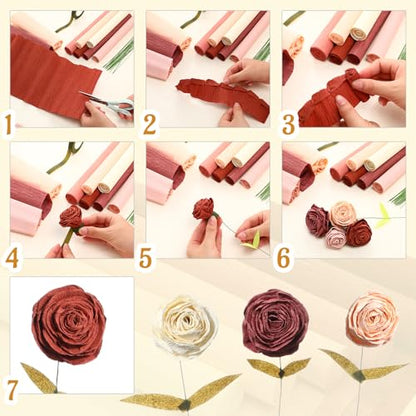 1
2
3
4
5
6
7