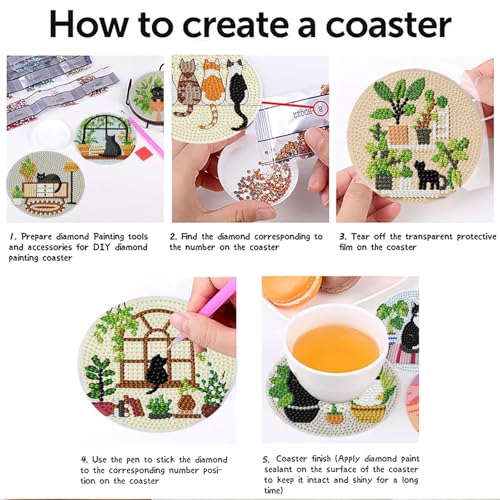 How to create a coaster

1. Prepare diamond Painting tools and accessories for DIY diamond painting coaster

2. Find the diamond corresponding to the number on the coaster

3. Tear off the transparent protective film on the coaster

4. Use the pen to stick the diamond to the corresponding number position on the coaster

5. Coaster finish (Apply diamond paint sealant on the surface of the coaster to keep it intact and shiny for a long time)