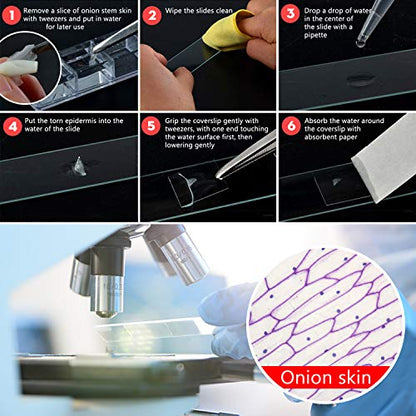 1 Remove a slice of onion stem skin with tweezers and put in water for later use

2 Wipe the slides clean

3 Drop a drop of water in the center of the slide with a pipette

4 Put the torn epidermis into the water of the slide

5 Grip the coverslip gently with tweezers, with one end touching the water surface first, then lowering gently

6 Absorb the water around the coverslip with absorbent paper

Onion skin