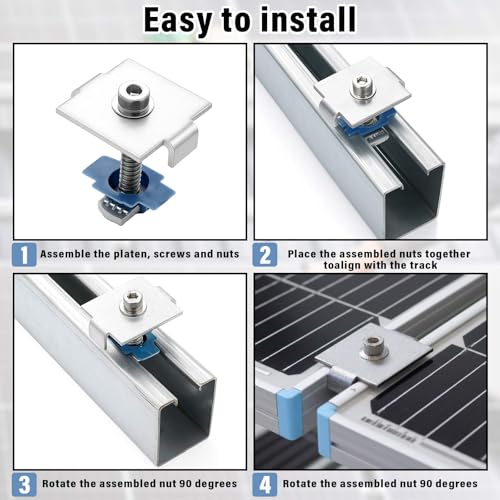 Easy to install

1 Assemble the platen, screws and nuts

2 Place the assembled nuts together toalign with the track

3 Rotate the assembled nut 90 degrees

4 Rotate the assembled nut 90 degrees