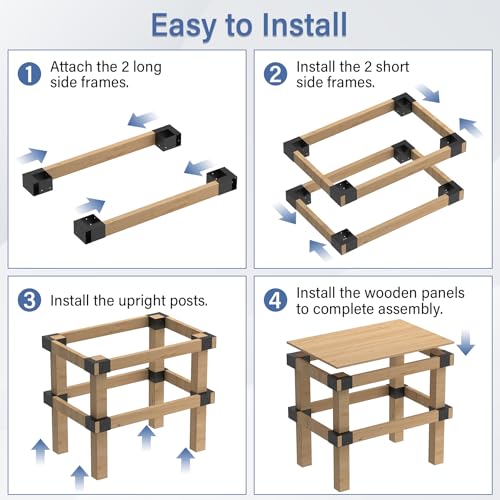 Easy to Install

1 Attach the 2 long side frames.

2 Install the 2 short side frames.

3 Install the upright posts.

4 Install the wooden panels to complete assembly.