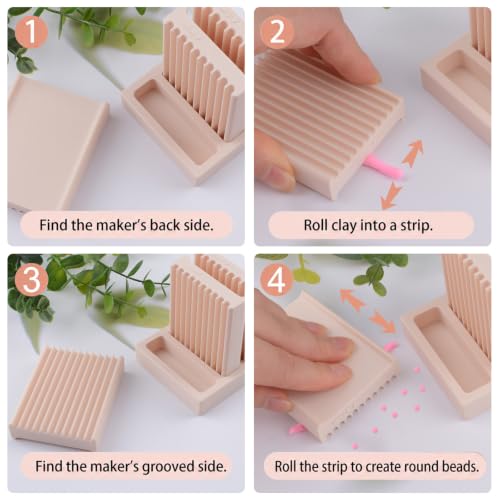 1

Find the maker's back side.

2

Roll clay into a strip.

3

Find the maker's grooved side.

4

Roll the strip to create round beads.