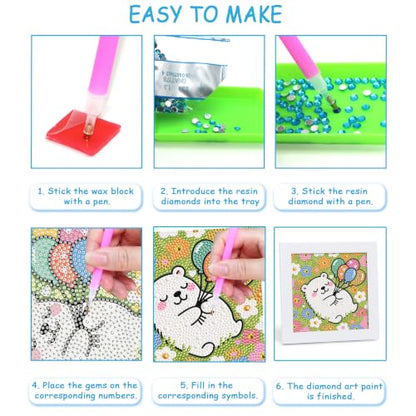 EASY TO MAKE

1. Stick the wax block with a pen.

2. Introduce the resin diamonds into the tray

3. Stick the resin diamond with a pen.

4. Place the gems on the corresponding numbers.

5. Fill in the corresponding symbols.

6. The diamond art paint is finished.