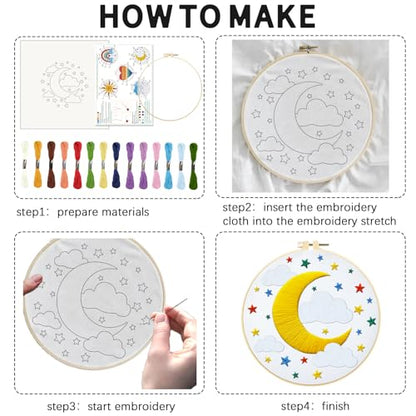 HOW TO MAKE

step1: prepare materials

step2: insert the embroidery cloth into the embroidery stretch

step3: start embroidery

step4: finish