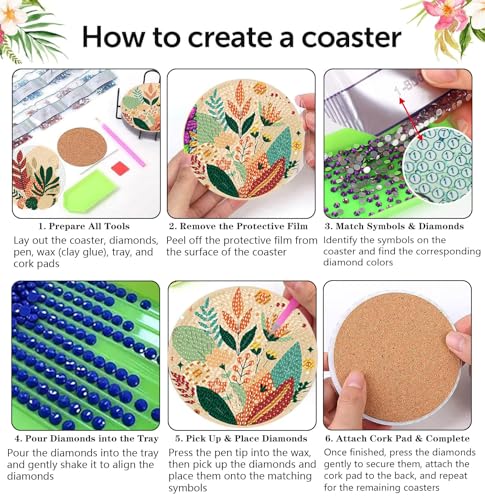 How to create a coaster

1. Prepare All Tools
Lay out the coaster, diamonds, pen, wax (clay glue), tray, and cork pads

2. Remove the Protective Film
Peel off the protective film from the surface of the coaster

3. Match Symbols & Diamonds
Identify the symbols on the coaster and find the corresponding diamond colors

4. Pour Diamonds into the Tray
Pour the diamonds into the tray and gently shake it to align the diamonds

5. Pick Up & Place Diamonds
Press the pen tip into the wax, then pick up the diamonds and place them onto the matching symbols

6. Attach Cork Pad & Complete
Once finished, press the diamonds gently to secure them, attach the cork pad to the back, and repeat for the remaining coasters