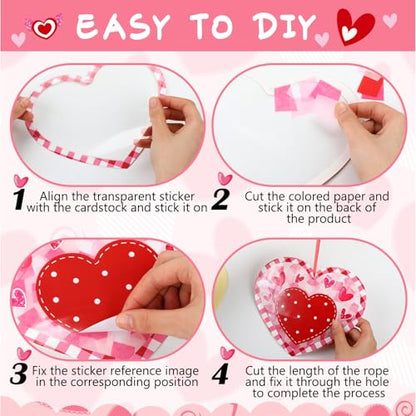 EASY TO DIY

1 Align the transparent sticker with the cardstock and stick it on

2 Cut the colored paper and stick it on the back of the product

3 Fix the sticker reference image in the corresponding position

4 Cut the length of the rope and fix it through the hole to complete the process