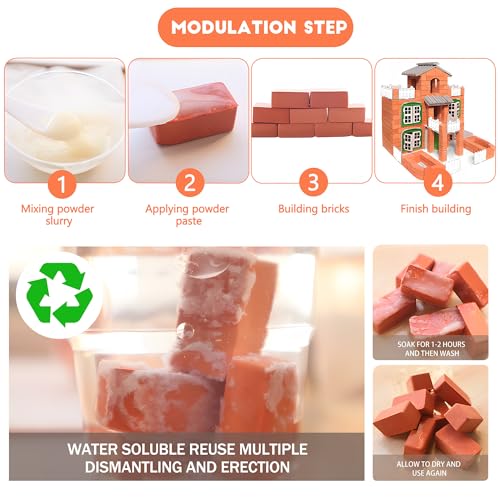 MODULATION STEP

1
Mixing powder slurry

2
Applying powder paste

3
Building bricks

4
Finish building

WATER SOLUBLE REUSE MULTIPLE DISMANTLING AND ERECTION

SOAK FOR 1-2 HOURS AND THEN WASH

ALLOW TO DRY AND USE AGAIN