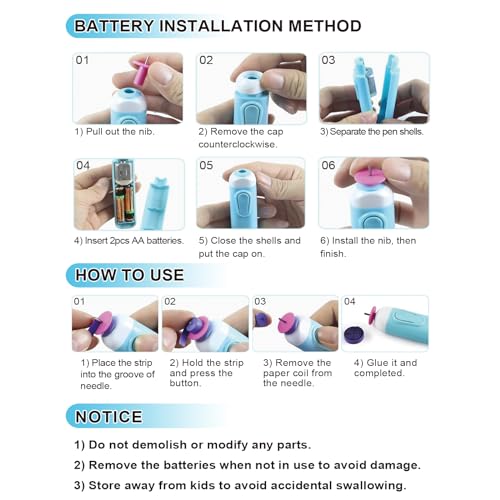 BATTERY INSTALLATION METHOD

01
1) Pull out the nib.

02
2) Remove the cap counterclockwise.

03
3) Separate the pen shells.

04
4) Insert 2pcs AA batteries.

05
5) Close the shells and put the cap on.

06
6) Install the nib, then finish.

HOW TO USE

01
1) Place the strip into the groove of needle.

02
2) Hold the strip and press the button.

03
3) Remove the paper coil from the needle.

04
4) Glue it and completed.

NOTICE

1) Do not demolish or modify any parts.

2) Remove the batteries when not in use to avoid damage.

3) Store away from kids to avoid accidental swallowing.