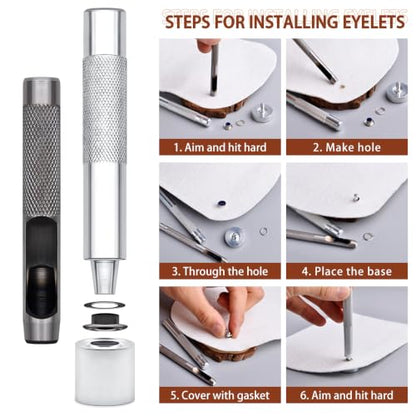 STEPS FOR INSTALLING EYELETS

1. Aim and hit hard

2. Make hole

3. Through the hole

4. Place the base

5. Cover with gasket

6. Aim and hit hard