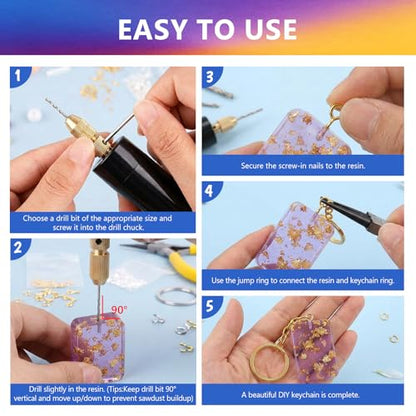 EASY TO USE

1
Choose a drill bit of the appropriate size and screw it into the drill chuck.

2
90°
Drill slightly in the resin. (Tips:Keep drill bit 90° vertical and move up/down to prevent sawdust buildup)

3
Secure the screw-in nails to the resin.

4
Use the jump ring to connect the resin and keychain ring.

5
A beautiful DIY keychain is complete.