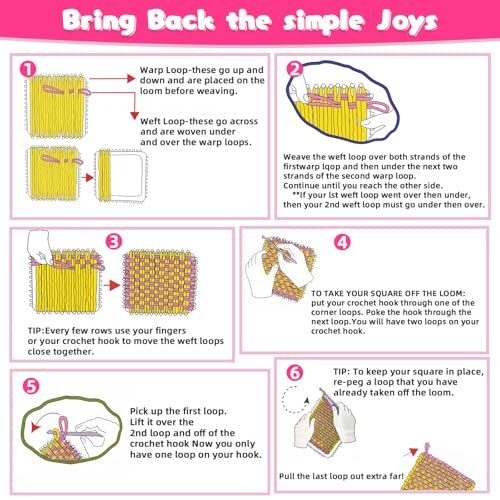 Bring Back the simple Joys

1

Warp Loop-these go up and down and are placed on the loom before weaving.

Weft Loop-these go across and are woven under and over the warp loops.

2

Weave the weft loop over both strands of the firstwarp lqop and then under the next two strands of the second warp loop.
Continue until you reach the other side.
**If your lst weft loop went over then under, then your 2nd weft loop must go under then over.

3

TIP:Every few rows use your fingers or your crochet hook to move the weft loops close together.

4

TO TAKE YOUR SQUARE OFF THE LOOM: put your crochet hook through one of the corner loops. Poke the hook through the next loop.You will have two loops on your crochet hook.

5

Pick up the first loop. Lift it over the 2nd loop and off of the crochet hook Now you only have one loop on your hook.

6

TIP: To keep your square in place, re-peg a loop that you have already taken off the loom.

Pull the last loop out extra far!