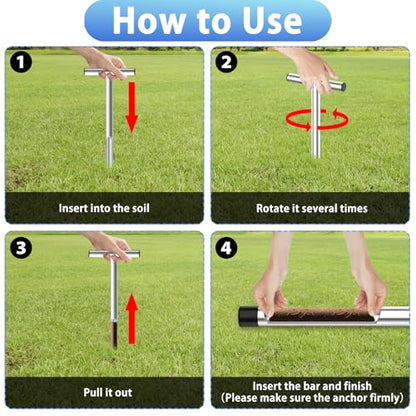 How to Use

1
Insert into the soil

2
Rotate it several times

3
Pull it out

4
Insert the bar and finish
(Please make sure the anchor firmly)