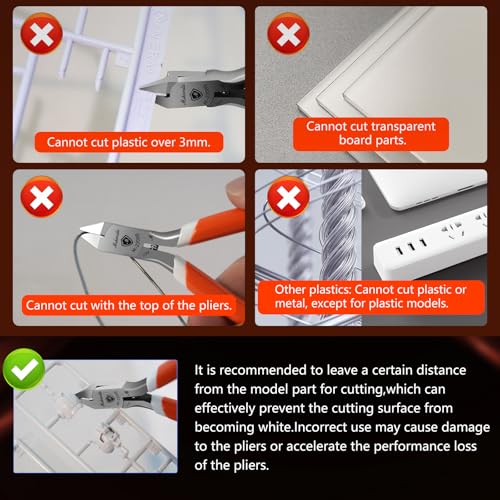 Cannot cut plastic over 3mm.

Cannot cut transparent board parts.

Cannot cut with the top of the pliers.

Other plastics: Cannot cut plastic or metal, except for plastic models.

It is recommended to leave a certain distance from the model part for cutting,which can effectively prevent the cutting surface from becoming white.Incorrect use may cause damage to the pliers or accelerate the performance loss of the pliers.