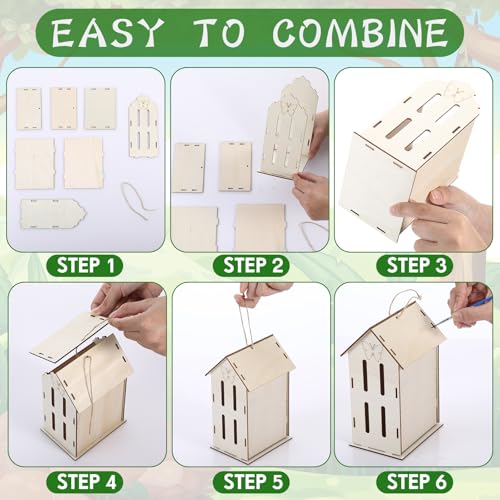 EASY TO COMBINE

STEP 1

STEP 2

STEP 3

STEP 4

STEP 5

STEP 6