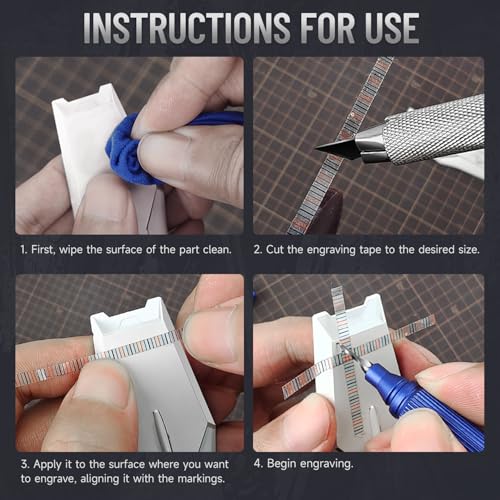 INSTRUCTIONS FOR USE

1. First, wipe the surface of the part clean.

2. Cut the engraving tape to the desired size.

3. Apply it to the surface where you want to engrave, aligning it with the markings.

4. Begin engraving.