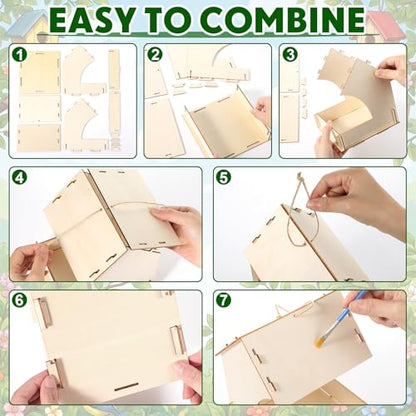 EASY TO COMBINE

1

2

3

4

5

6

7