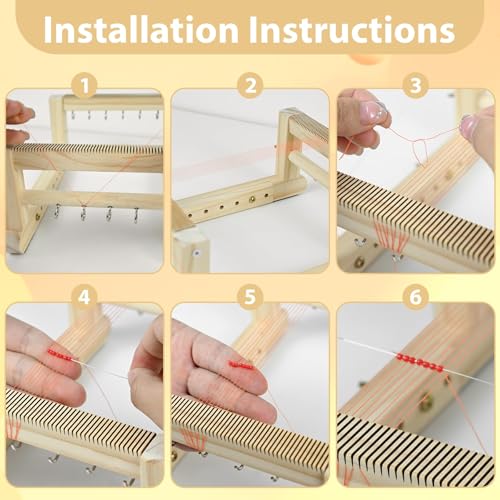 Installation Instructions

1

2

3

4

5

6