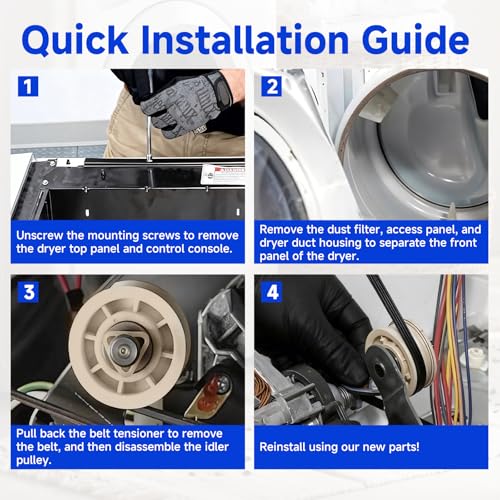 Quick Installation Guide

1

Unscrew the mounting screws to remove the dryer top panel and control console.

2

Remove the dust filter, access panel, and dryer duct housing to separate the front panel of the dryer.

3

Pull back the belt tensioner to remove the belt, and then disassemble the idler pulley.

4

Reinstall using our new parts!