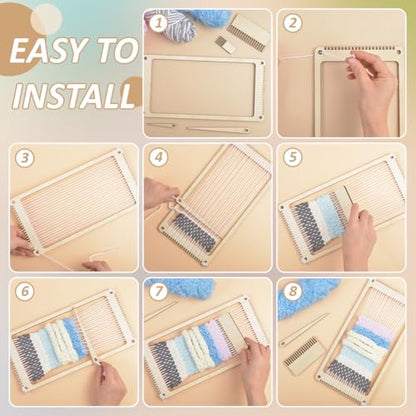 EASY TO INSTALL

1

2

3

4

5

6

7

8