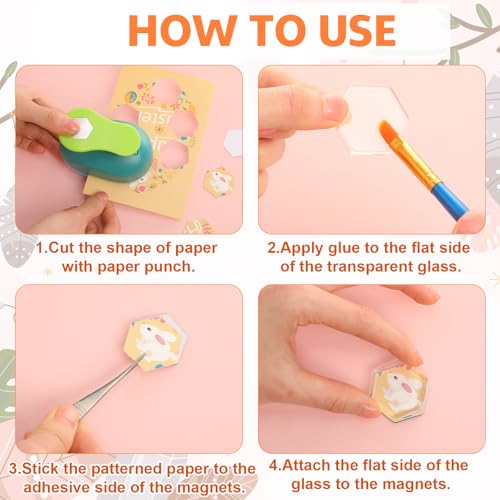 HOW TO USE

1.Cut the shape of paper with paper punch.

2.Apply glue to the flat side of the transparent glass.

3.Stick the patterned paper to the adhesive side of the magnets.

4.Attach the flat side of the glass to the magnets.