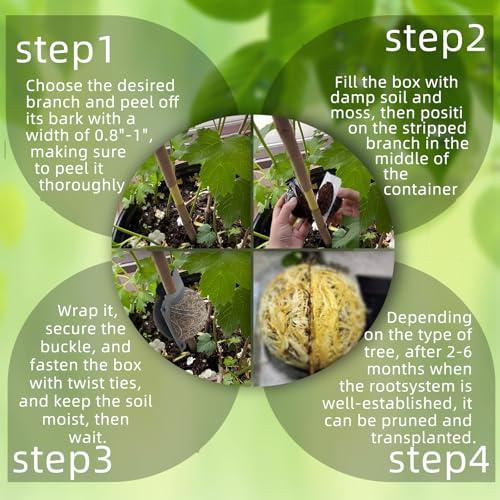 step1

Choose the desired branch and peel off its bark with a width of 0.8"-1", making sure to peel it thoroughly

step2

Fill the box with damp soil and moss, then positi on the stripped branch in the middle of the container

Wrap it, secure the buckle, and fasten the box with twist ties, and keep the soil moist, then wait.

step3

Depending on the type of tree, after 2-6 months when the rootsystem is well-established, it can be pruned and transplanted.

step4