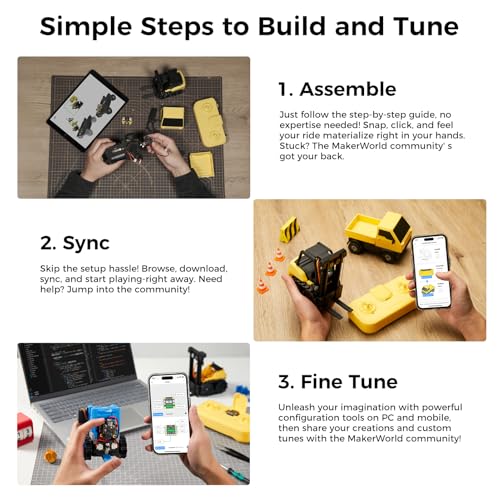 Simple Steps to Build and Tune

1. Assemble

Just follow the step-by-step guide, no expertise needed! Snap, click, and feel your ride materialize right in your hands. Stuck? The MakerWorld community' s got your back.

2. Sync

Skip the setup hassle! Browse, download, sync, and start playing-right away. Need help? Jump into the community!

3. Fine Tune

Unleash your imagination with powerful configuration tools on PC and mobile, then share your creations and custom tunes with the MakerWorld community!