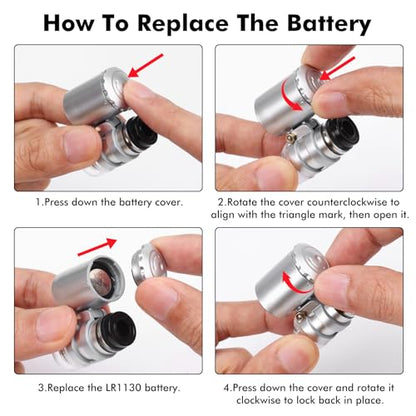 How To Replace The Battery

1.Press down the battery cover.

2.Rotate the cover counterclockwise to align with the triangle mark, then open it.

3.Replace the LR1130 battery.

4.Press down the cover and rotate it clockwise to lock back in place.