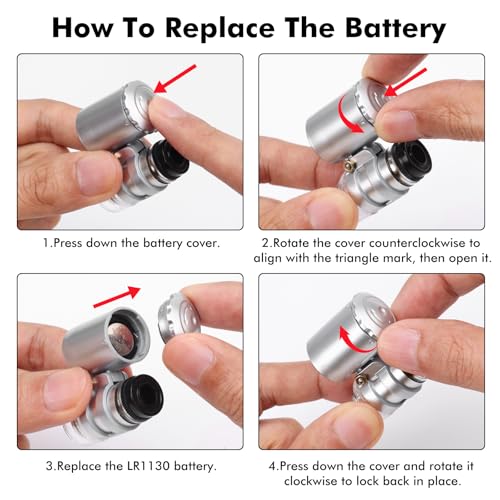 How To Replace The Battery

1.Press down the battery cover.

2.Rotate the cover counterclockwise to align with the triangle mark, then open it.

3.Replace the LR1130 battery.

4.Press down the cover and rotate it clockwise to lock back in place.