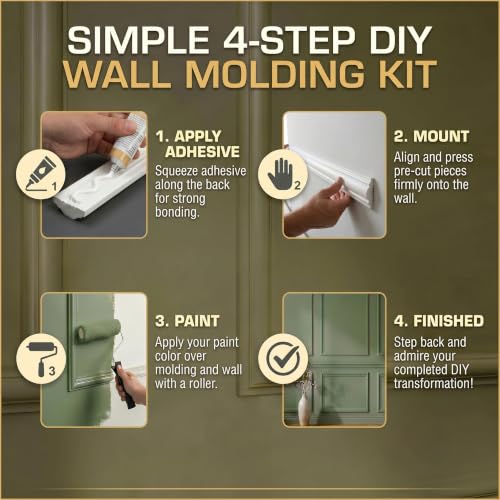 SIMPLE 4-STEP DIY
WALL MOLDING KIT

1

1. APPLY ADHESIVE
Squeeze adhesive along the back for strong bonding.

2

2. MOUNT
Align and press pre-cut pieces firmly onto the wall.

3

3. PAINT
Apply your paint color over molding and wall with a roller.

4. FINISHED
Step back and admire your completed DIY transformation!