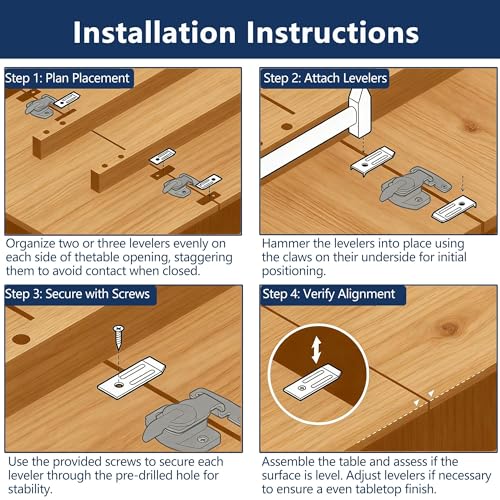 Installation Instructions

Step 1: Plan Placement

Organize two or three levelers evenly on each side of thetable opening, staggering them to avoid contact when closed.

Step 2: Attach Levelers

Hammer the levelers into place using the claws on their underside for initial positioning.

Step 3: Secure with Screws

Use the provided screws to secure each leveler through the pre-drilled hole for stability.

Step 4: Verify Alignment

Assemble the table and assess if the surface is level. Adjust levelers if necessary to ensure a even tabletop finish.