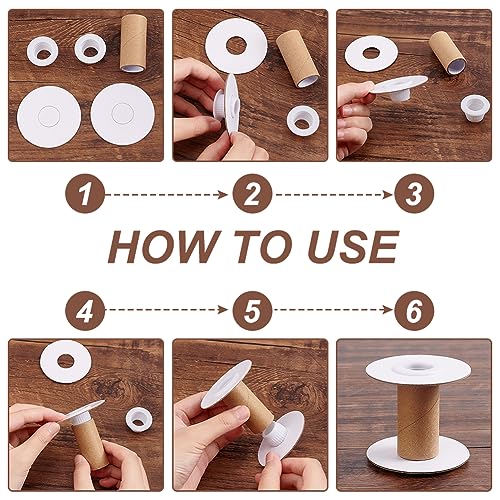 1
2
3

HOW TO USE

4
5
6