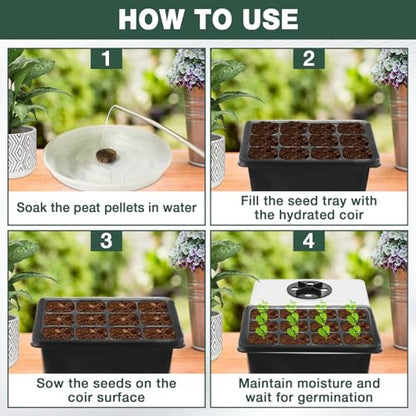 HOW TO USE

1

Soak the peat pellets in water

2

Fill the seed tray with the hydrated coir

3

Sow the seeds on the coir surface

4

Maintain moisture and wait for germination