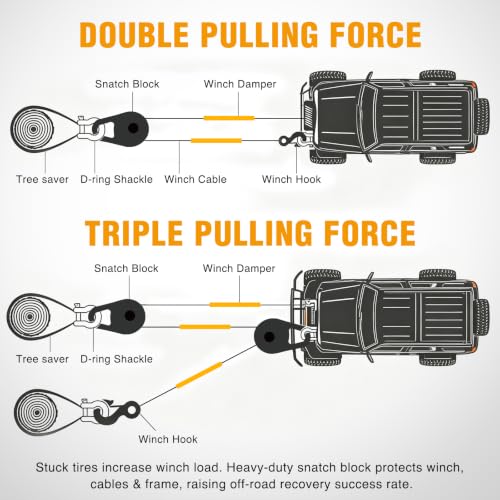 DOUBLE PULLING FORCE

Snatch Block

Winch Damper

Tree saver

D-ring Shackle

Winch Cable

Winch Hook

TRIPLE PULLING FORCE

Snatch Block

Winch Damper

Tree saver

D-ring Shackle

Winch Hook

Stuck tires increase winch load. Heavy-duty snatch block protects winch, cables & frame, raising off-road recovery success rate.