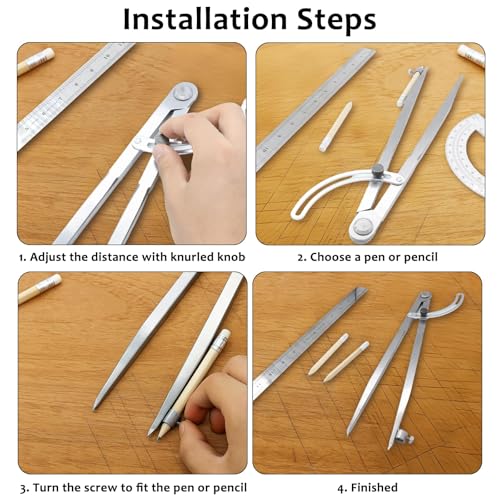 Installation Steps

1. Adjust the distance with knurled knob

2. Choose a pen or pencil

3. Turn the screw to fit the pen or pencil

4. Finished