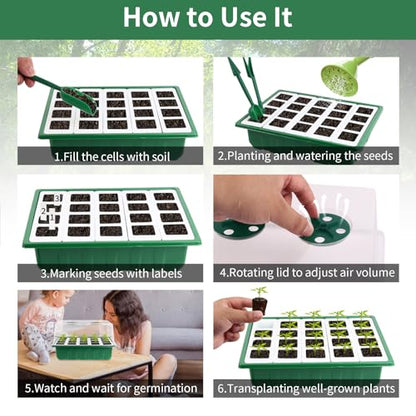 How to Use It

1.Fill the cells with soil

2.Planting and watering the seeds

3
2
1

3.Marking seeds with labels

4.Rotating lid to adjust air volume

5.Watch and wait for germination

6.Transplanting well-grown plants