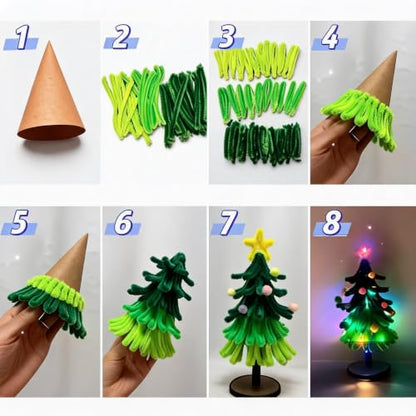 1

2

3

4

5

6

7

8