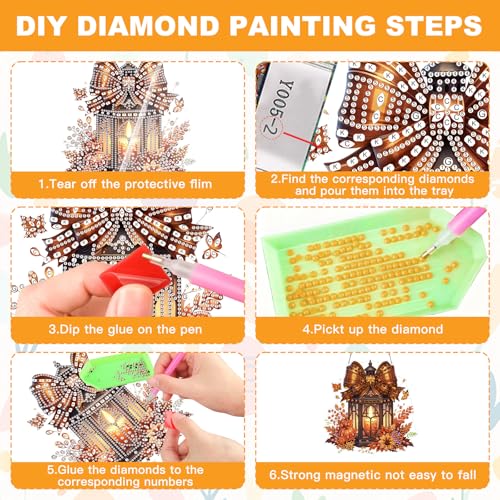 DIY DIAMOND PAINTING STEPS

1.Tear off the protective flim

Y005-2

2.Find the corresponding diamonds and pour them into the tray

3.Dip the glue on the pen

4.Pickt up the diamond

5.Glue the diamonds to the corresponding numbers

6.Strong magnetic not easy to fall