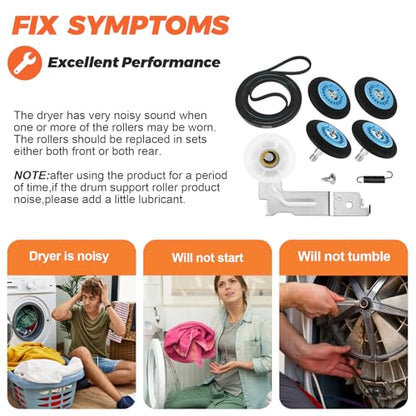 FIX SYMPTOMS

Excellent Performance

The dryer has very noisy sound when one or more of the rollers may be worn. The rollers should be replaced in sets either both front or both rear.

NOTE:after using the product for a period of time,if the drum support roller product noise,please add a little lubricant.

Dryer is noisy

Will not start

Will not tumble