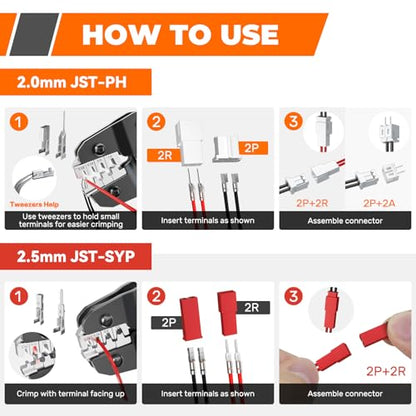 HOW TO USE

2.0mm JST-PH

1
Tweezers Help
Use tweezers to hold small terminals for easier crimping

2
2R
2P
Insert terminals as shown

3
2P+2R
2P+2A
Assemble connector

2.5mm JST-SYP

1
Crimp with terminal facing up

2
2P
2R
Insert terminals as shown

3
2P+2R
Assemble connector