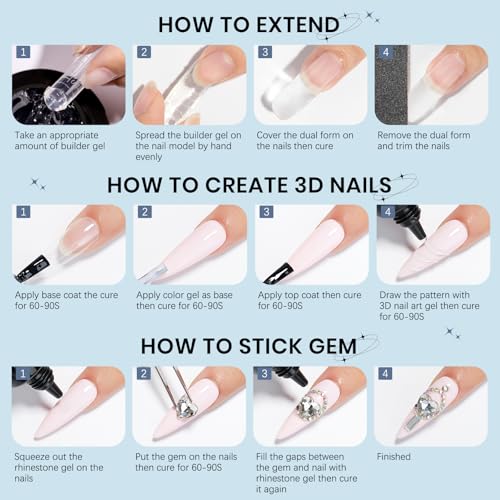 HOW TO EXTEND

1
Take an appropriate amount of builder gel

2
Spread the builder gel on the nail model by hand evenly

3
Cover the dual form on the nails then cure

4
Remove the dual form and trim the nails

HOW TO CREATE 3D NAILS

1
Apply base coat the cure for 60-90S

2
Apply color gel as base then cure for 60-90S

3
Apply top coat then cure for 60-90S

4
Draw the pattern with 3D nail art gel then cure for 60-90S

HOW TO STICK GEM

1
Squeeze out the rhinestone gel on the nails

2
Put the gem on the nails then cure for 60-90S

3
Fill the gaps between the gem and nail with rhinestone gel then cure it again

4
Finished