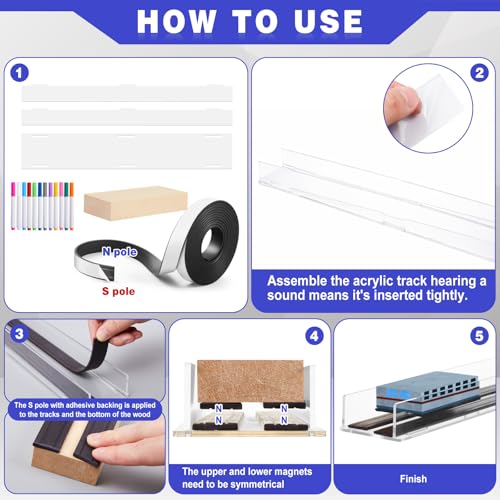 HOW TO USE

1

N pole

S pole

2

Assemble the acrylic track hearing a sound means it's inserted tightly.

3

The S pole with adhesive backing is applied to the tracks and the bottom of the wood

4

N N
N N

The upper and lower magnets need to be symmetrical

5

Finish