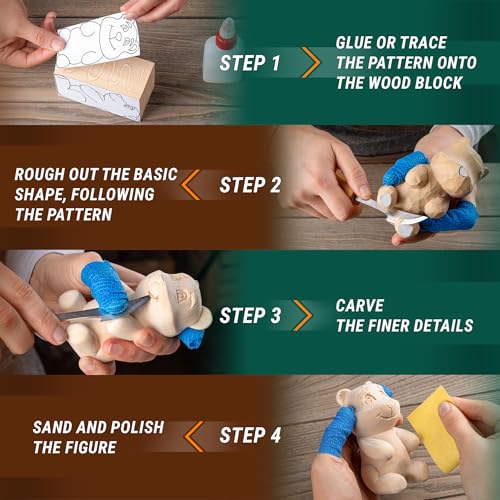 STEP 1

GLUE OR TRACE THE PATTERN ONTO THE WOOD BLOCK

ROUGH OUT THE BASIC SHAPE, FOLLOWING THE PATTERN

STEP 2

STEP 3

CARVE THE FINER DETAILS

SAND AND POLISH THE FIGURE

STEP 4